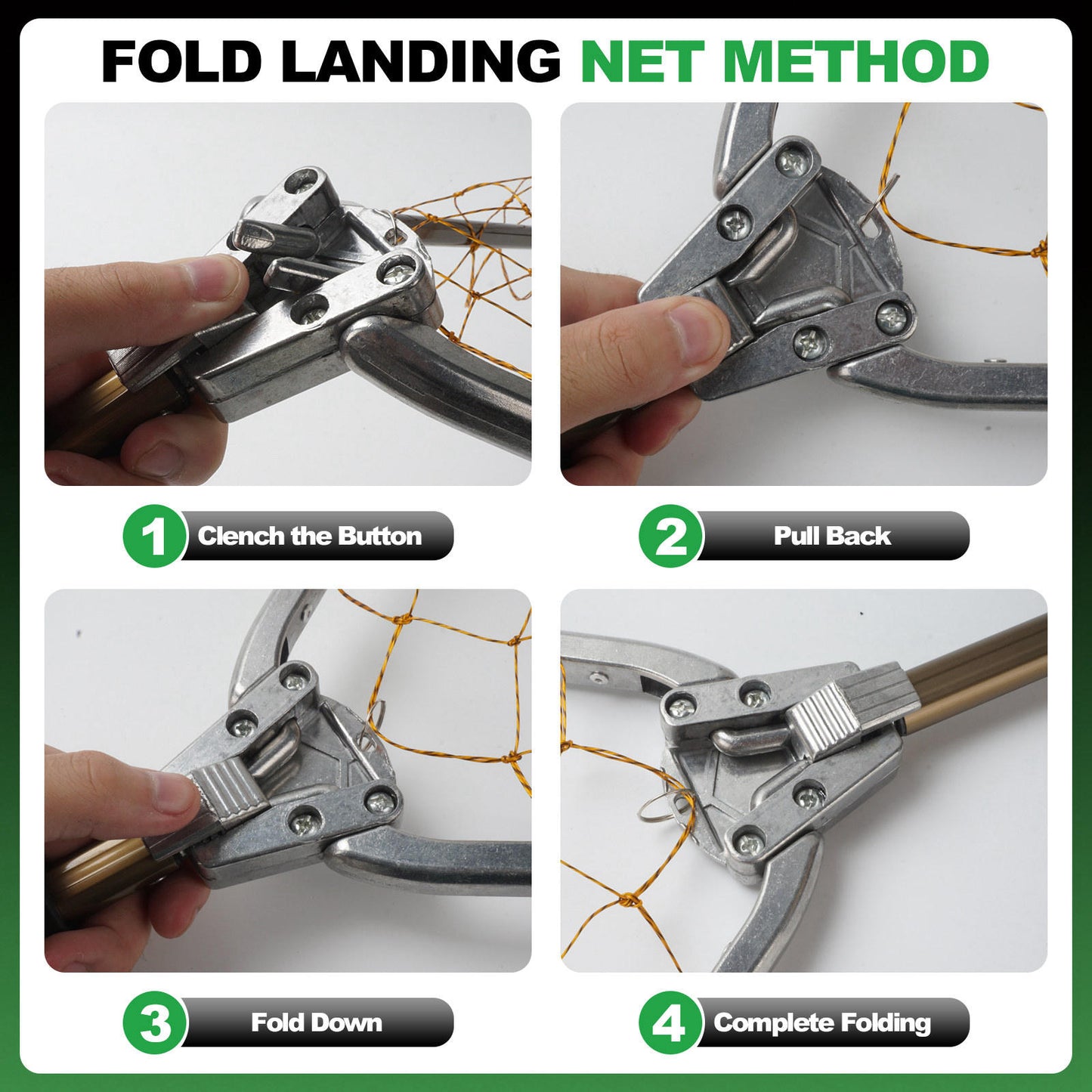 FOLD LANDING NET METHOD

1 Clench the Button

2 Pull Back

3 Fold Down

4 Complete Folding