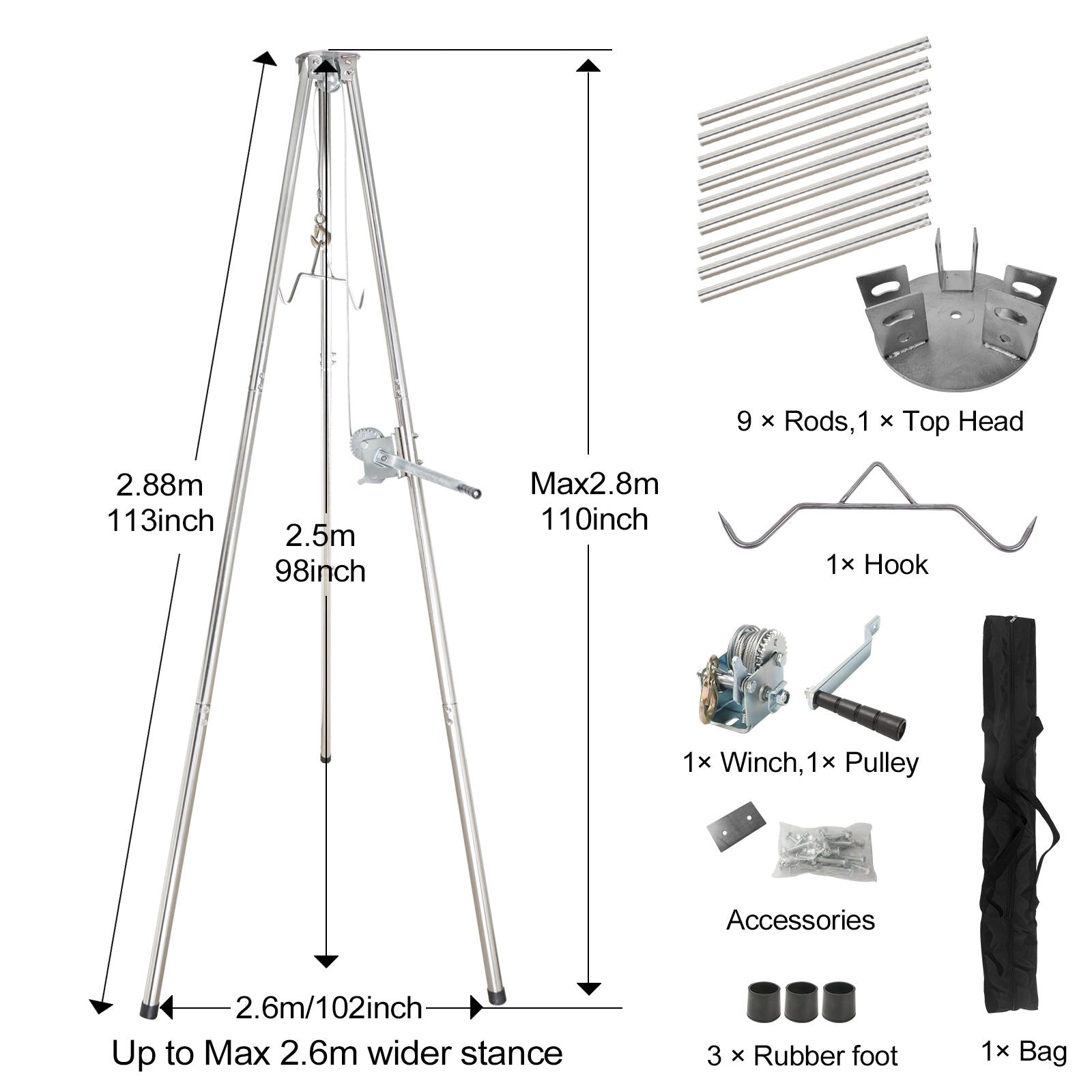 2.88m
113inch

2.5m
98inch

Max2.8m
110inch

2.6m/102inch

Up to Max 2.6m wider stance

9 × Rods,1 × Top Head

1× Hook

1× Winch,1× Pulley

Accessories

3 × Rubber foot

1× Bag